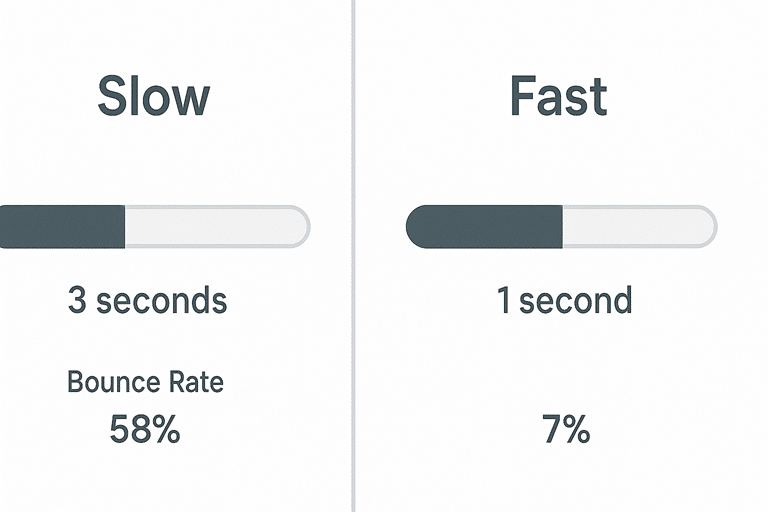 Slow

3 seconds

Bounce Rate
58%

Fast

1 second

7%